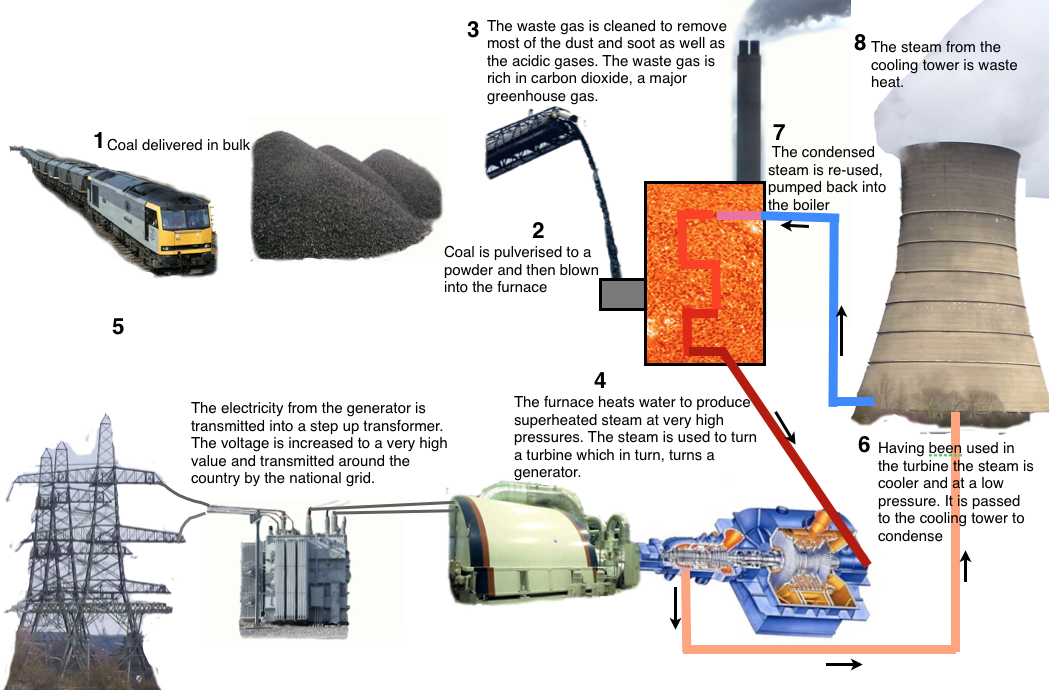 1 Coal delivered in bulk

2 Coal is pulverised to a powder and then blown into the furnace

3 The waste gas is cleaned to remove most of the dust and soot as well as the acidic gases. The waste gas is rich in carbon dioxide, a major greenhouse gas.

4 The furnace heats water to produce superheated steam at very high pressures. The steam is used to turn a turbine which in turn, turns a generator.

5 The electricity from the generator is transmitted into a step up transformer. The voltage is increased to a very high value and transmitted around the country by the national grid.

6 Having been used in the turbine the steam is cooler and at a low pressure. It is passed to the cooling tower to condense

7 The condensed steam is re-used, pumped back into the boiler

8 The steam from the cooling tower is waste heat.