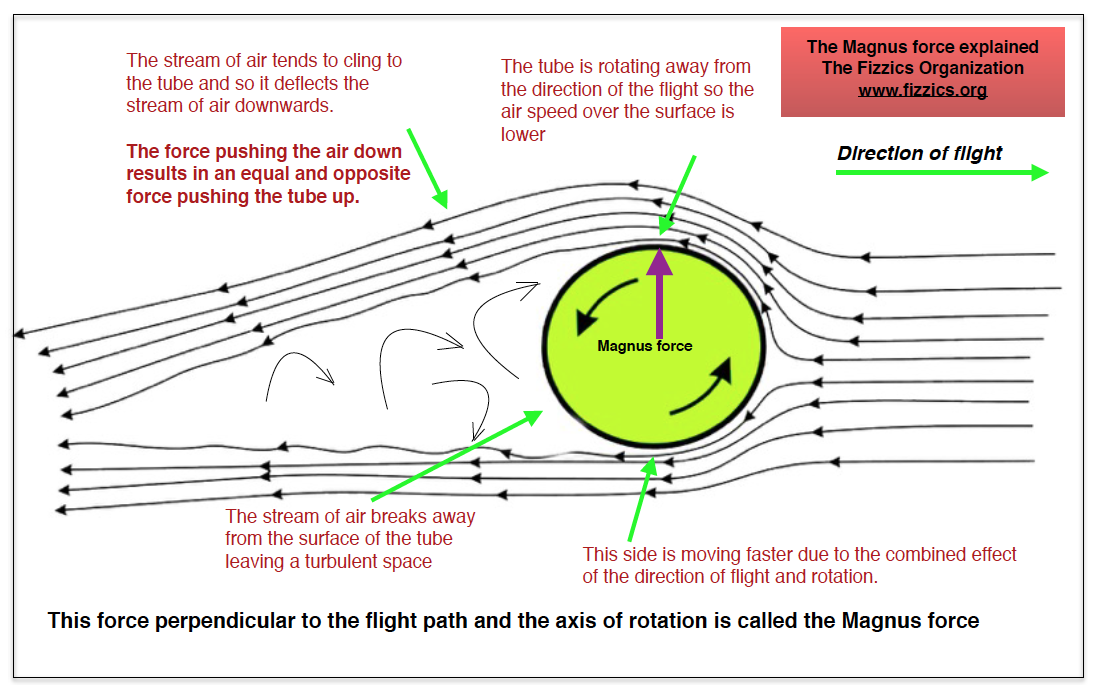 The stream of air tends to cling to the tube and so it deflects the stream of air downwards.

The force pushing the air down results in an equal and opposite force pushing the tube up.

The tube is rotating away from the direction of the flight so the air speed over the surface is lower

The Magnus force explained
The Fizzics Organization
www.fizzics.org

Direction of flight

Magnus force

The stream of air breaks away from the surface of the tube leaving a turbulent space

This side is moving faster due to the combined effect of the direction of flight and rotation.

This force perpendicular to the flight path and the axis of rotation is called the Magnus force